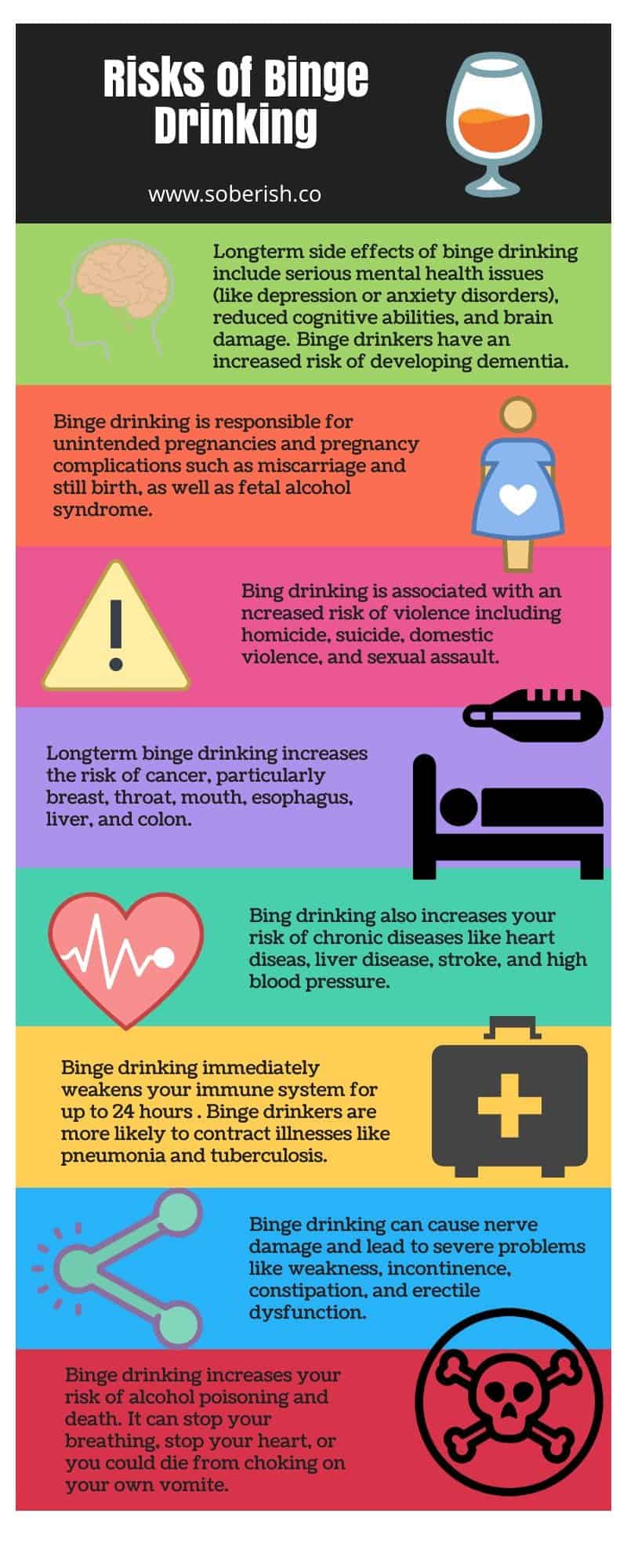 Risks of Binge Drinking

www.soberish.co

Longterm side effects of binge drinking include serious mental health issues (like depression or anxiety disorders), reduced cognitive abilities, and brain damage. Binge drinkers have an increased risk of developing dementia.

Binge drinking is responsible for unintended pregnancies and pregnancy complications such as miscarriage and still birth, as well as fetal alcohol syndrome.

Bing drinking is associated with an ncreased risk of violence including homicide, suicide, domestic violence, and sexual assault.

Longterm binge drinking increases the risk of cancer, particularly breast, throat, mouth, esophagus, liver, and colon.

Bing drinking also increases your risk of chronic diseases like heart diseas, liver disease, stroke, and high blood pressure.

Binge drinking immediately weakens your immune system for up to 24 hours . Binge drinkers are more likely to contract illnesses like pneumonia and tuberculosis.

Binge drinking can cause nerve damage and lead to severe problems like weakness, incontinence, constipation, and erectile dysfunction.

Binge drinking increases your risk of alcohol poisoning and death. It can stop your breathing, stop your heart, or you could die from choking on your own vomite.